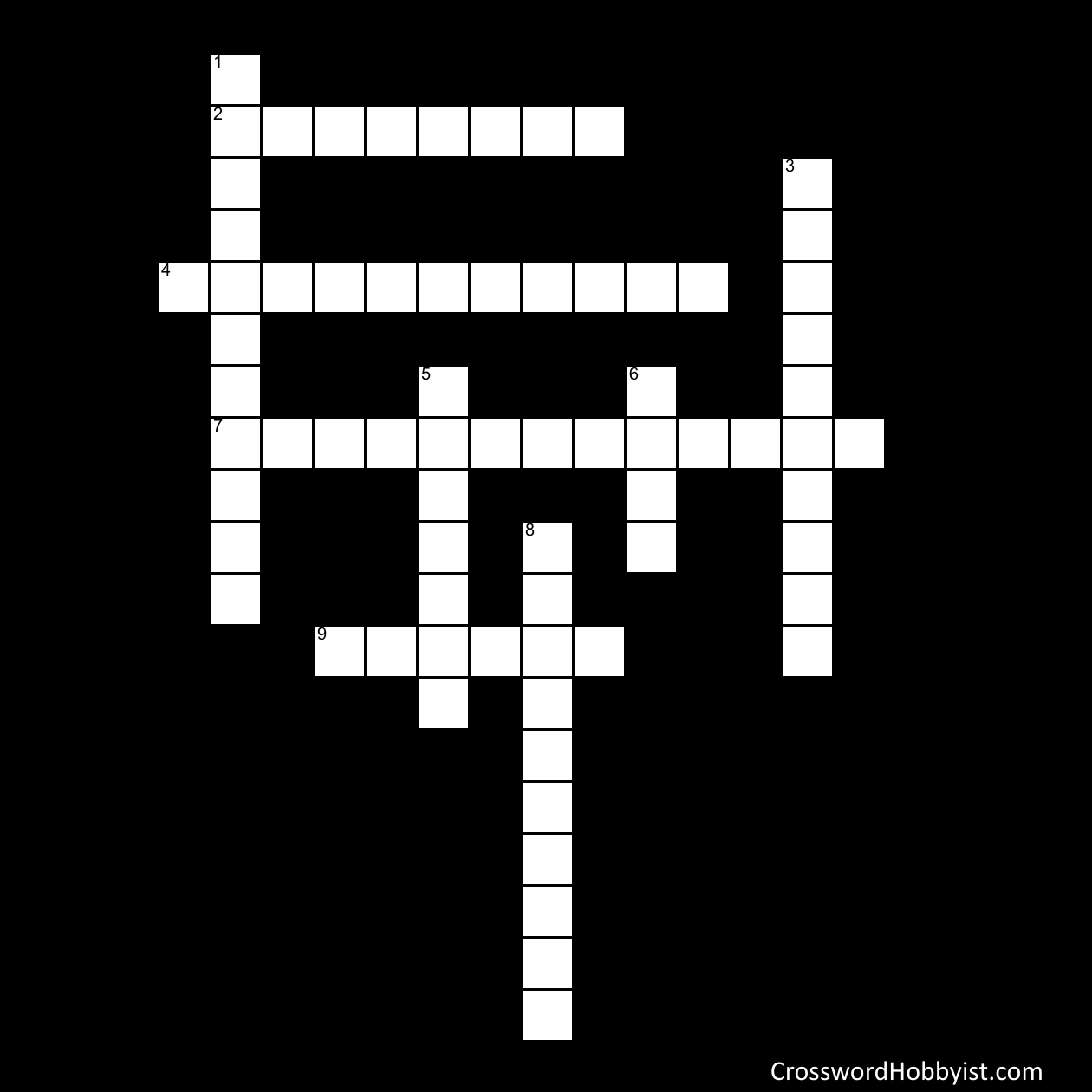 1
2
3
4
5
6
7
8
9
CrosswordHobbyist.com